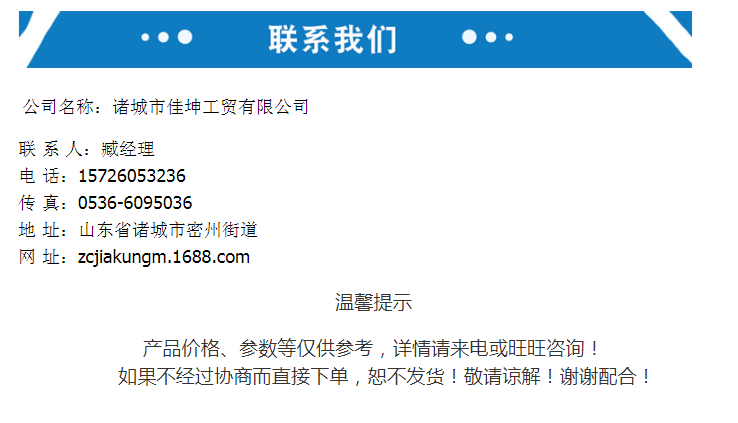 联系我们

公司名称：诸城市佳坤工贸有限公司

联 系 人：臧经理
电 话：15726053236
传 真：0536-6095036
地 址：山东省诸城市密州街道
网 址：zcjiakungm.1688.com

温馨提示

产品价格、参数等仅供参考，详情请来电或旺旺咨询！
如果不经过协商而直接下单，恕不发货！敬请谅解！谢谢配合！